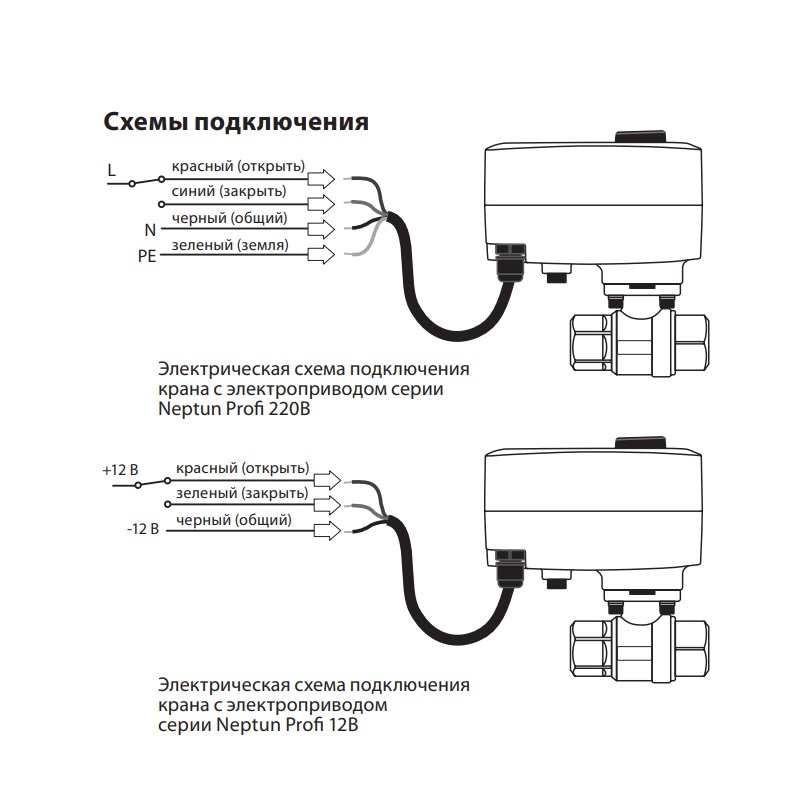 Схемы подключения

L
красный (открыть)
синий (закрыть)
N
черный (общий)
PE
зеленый (земля)

Электрическая схема подключения крана с электроприводом серии Neptun Profi 220В

+12 В
красный (открыть)
зеленый (закрыть)
-12 В
черный (общий)

Электрическая схема подключения крана с электроприводом серии Neptun Profi 12В