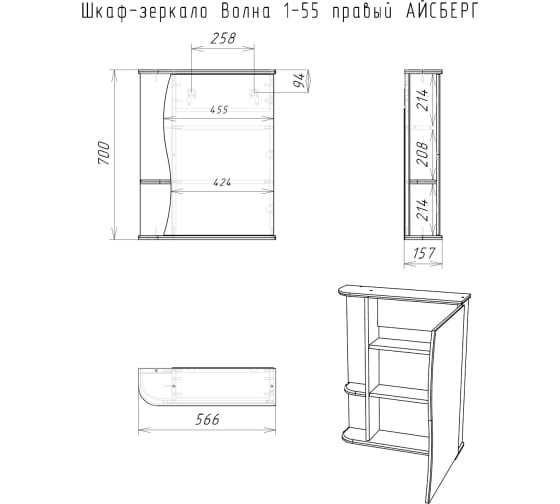 Шкаф-зеркало Волна 1-55 правый АЙСБЕРГ

258

94

455

700

424

214

208

214

157

566