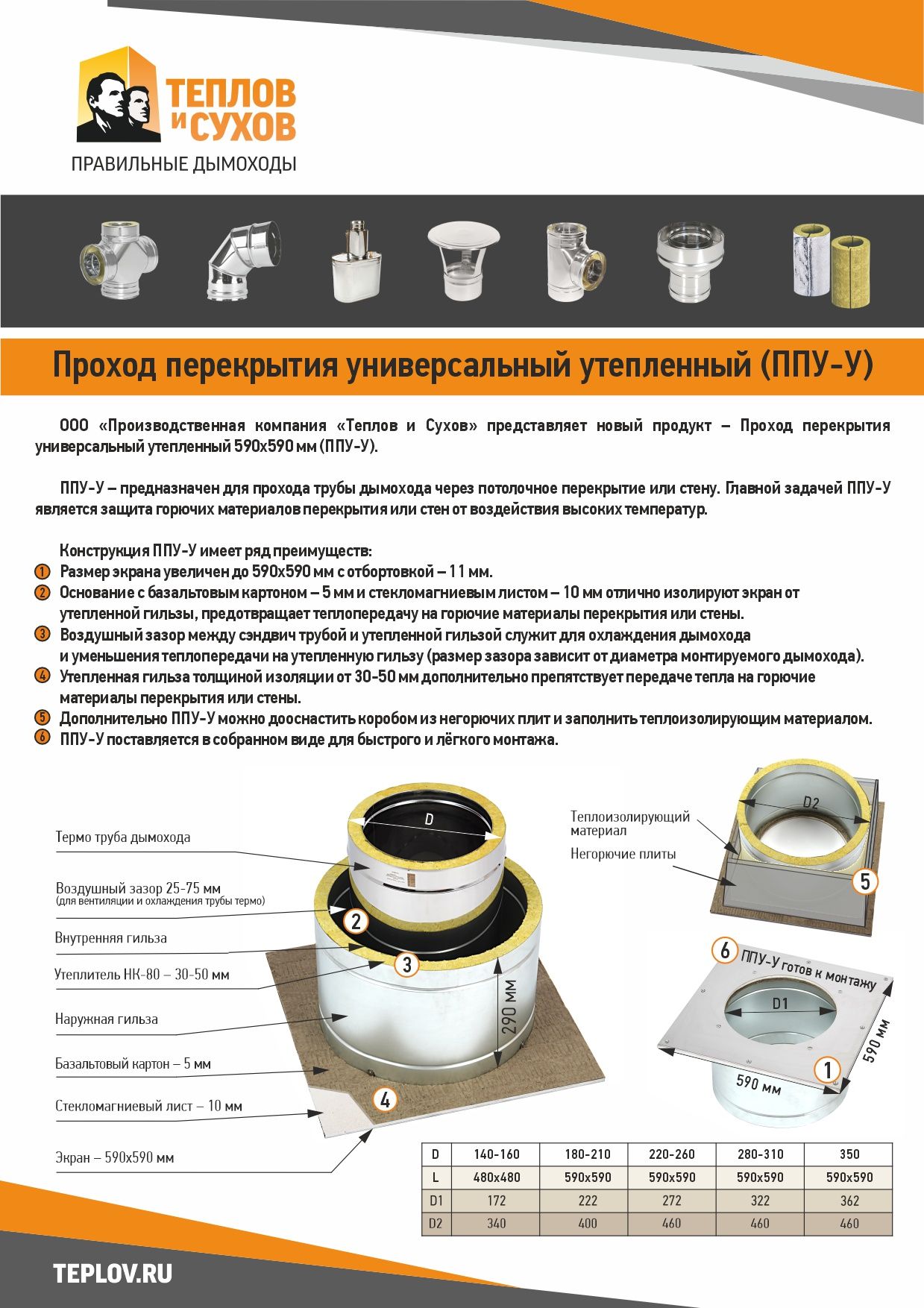 ТЕПЛОВ И СУХОВ
ПРАВИЛЬНЫЕ ДЫМОХОДЫ

Проход перекрытия универсальный утепленный (ППУ-У)

ООО «Производственная компания «Теплов и Сухов» представляет новый продукт – Проход перекрытия универсальный утепленный 590х590 мм (ППУ-У).

ППУ-У – предназначен для прохода трубы дымохода через потолочное перекрытие или стену. Главной задачей ППУ-У является защита горючих материалов перекрытия или стен от воздействия высоких температур.

Конструкция ППУ-У имеет ряд преимуществ:
1 Размер экрана увеличен до 590х590 мм с отбортовкой – 11 мм.
2 Основание с базальтовым картоном – 5 мм и стекломагниевым листом – 10 мм отлично изолируют экран от утепленной гильзы, предотвращает теплопередачу на горючие материалы перекрытия или стены.
3 Воздушный зазор между сэндвич трубой и утепленной гильзой служит для охлаждения дымохода и уменьшения теплопередачи на утепленную гильзу (размер зазора зависит от диаметра монтируемого дымохода).
4 Утепленная гильза толщиной изоляции от 30-50 мм дополнительно препятствует передаче тепла на горючие материалы перекрытия или стены.
5 Дополнительно ППУ-У можно дооснастить коробом из негорючих плит и заполнить теплоизолирующим материалом.
6 ППУ-У поставляется в собранном виде для быстрого и лёгкого монтажа.

Термо труба дымохода
Воздушный зазор 25-75 мм
(для вентиляции и охлаждения трубы термо)
Внутренняя гильза
Утеплитель НК-80 – 30-50 мм
Наружная гильза
Базальтовый картон – 5 мм
Стекломагниевый лист – 10 мм
Экран – 590х590 мм
D
2
3
290 мм
4

Теплоизолирующий материал
Негорючие плиты
D2
5
6 ППУ-У готов к монтажу
D1
590 мм
590 мм
1

| D | 140-160 | 180-210 | 220-260 | 280-310 | 350 |
|---|---|---|---|---|---|
| L | 480х480 | 590х590 | 590х590 | 590х590 | 590х590 |
| D1 | 172 | 222 | 272 | 322 | 362 |
| D2 | 340 | 400 | 460 | 460 | 460 |

TEPLOV.RU